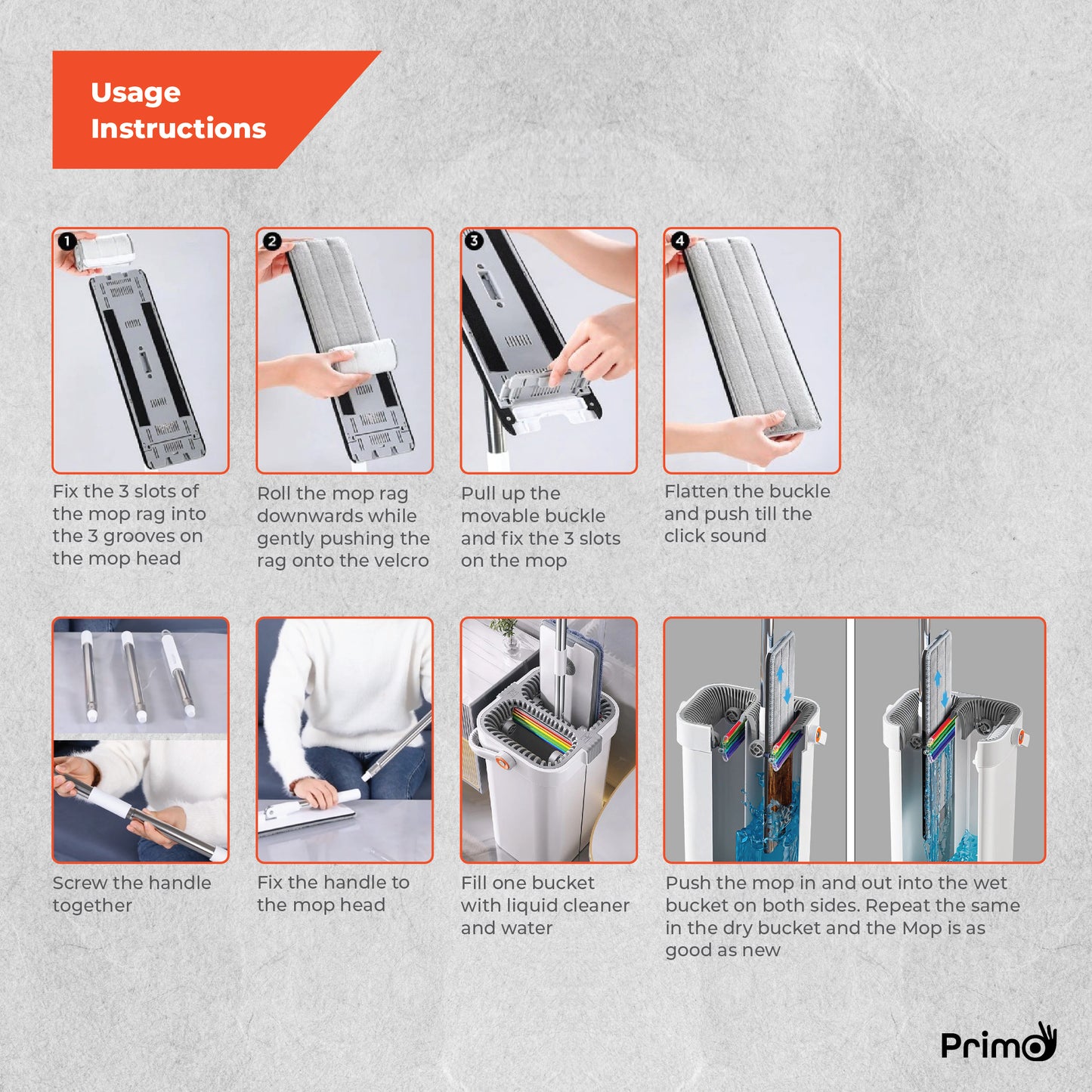 Usage Instructions

1

Fix the 3 slots of the mop rag into the 3 grooves on the mop head

2

Roll the mop rag downwards while gently pushing the rag onto the velcro

3

Pull up the movable buckle and fix the 3 slots on the mop

4

Flatten the buckle and push till the click sound

Screw the handle together

Fix the handle to the mop head

Fill one bucket with liquid cleaner and water

Push the mop in and out into the wet bucket on both sides. Repeat the same in the dry bucket and the Mop is as good as new

Primo