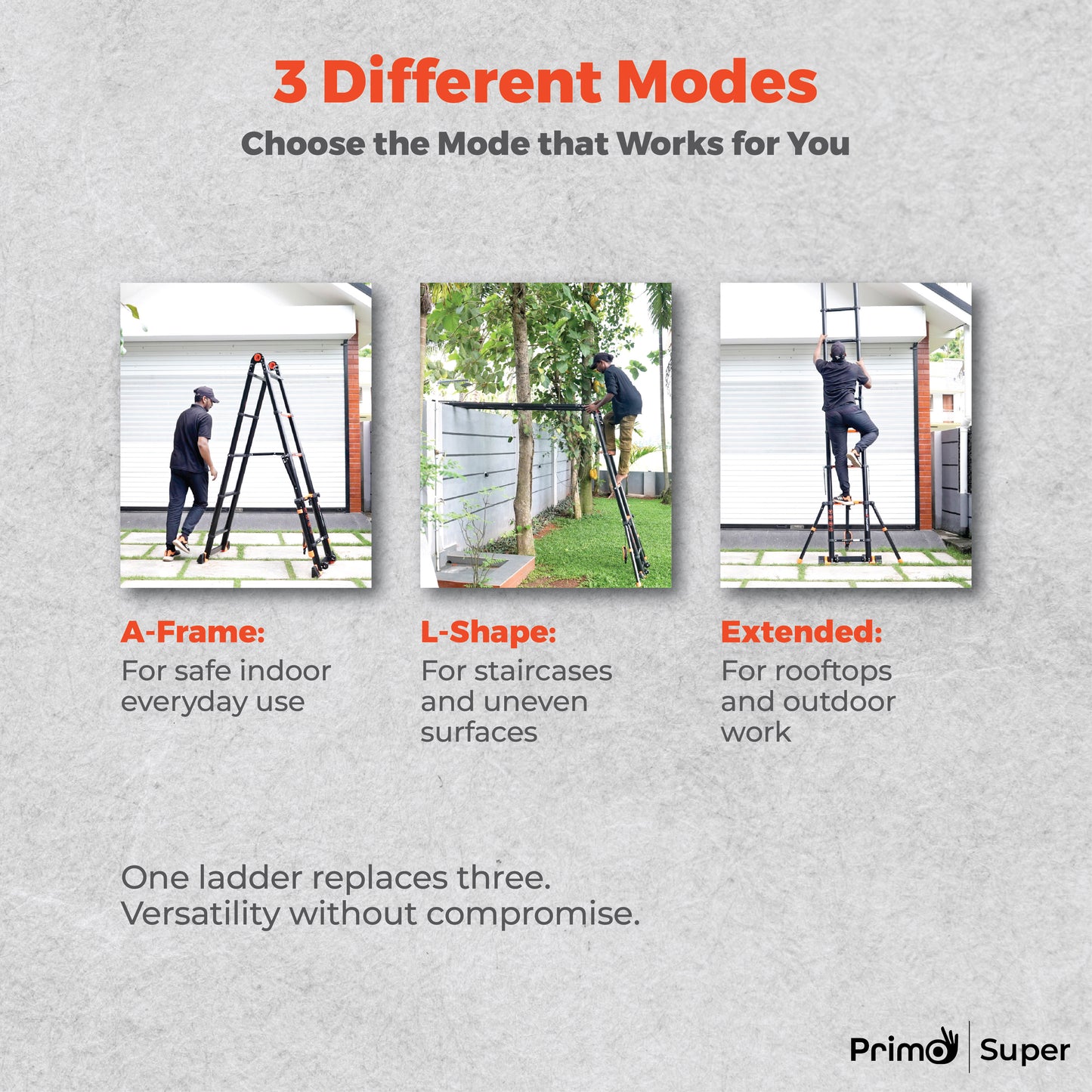 3 Different Modes

Choose the Mode that Works for You

A-Frame:
For safe indoor everyday use

L-Shape:
For staircases and uneven surfaces

Extended:
For rooftops and outdoor work

One ladder replaces three.
Versatility without compromise.

Primo | Super