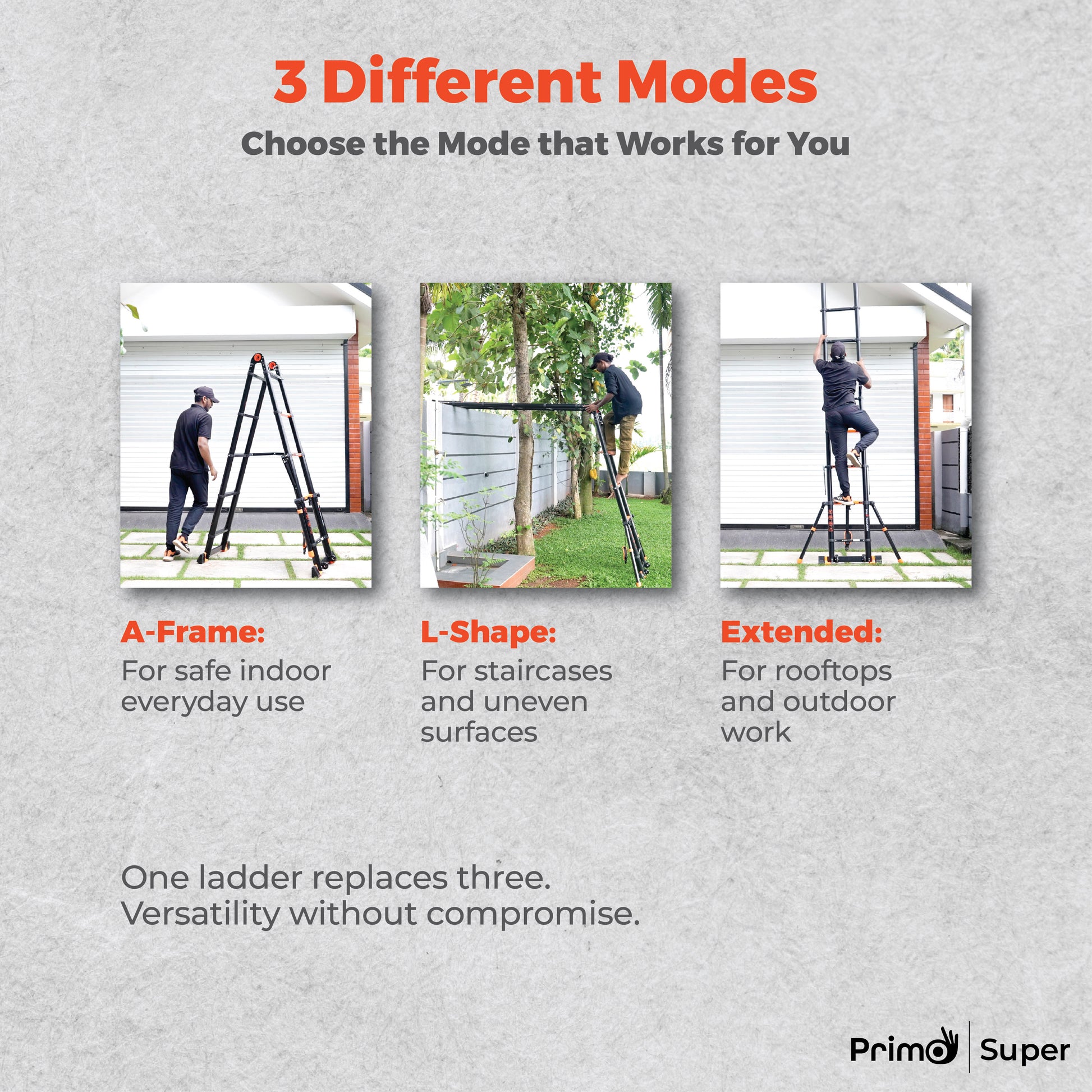 3 Different Modes

Choose the Mode that Works for You

A-Frame:
For safe indoor everyday use

L-Shape:
For staircases and uneven surfaces

Extended:
For rooftops and outdoor work

One ladder replaces three.
Versatility without compromise.

Primo | Super