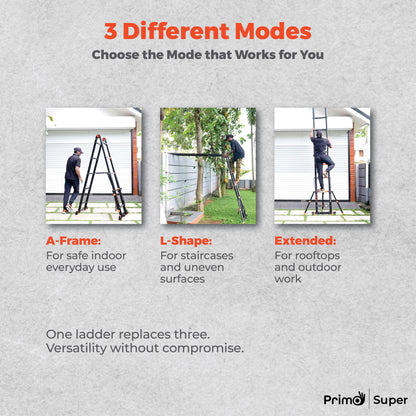 3 Different Modes
Choose the Mode that Works for You

A-Frame:
For safe indoor everyday use

L-Shape:
For staircases and uneven surfaces

Extended:
For rooftops and outdoor work

One ladder replaces three.
Versatility without compromise.

Primo | Super